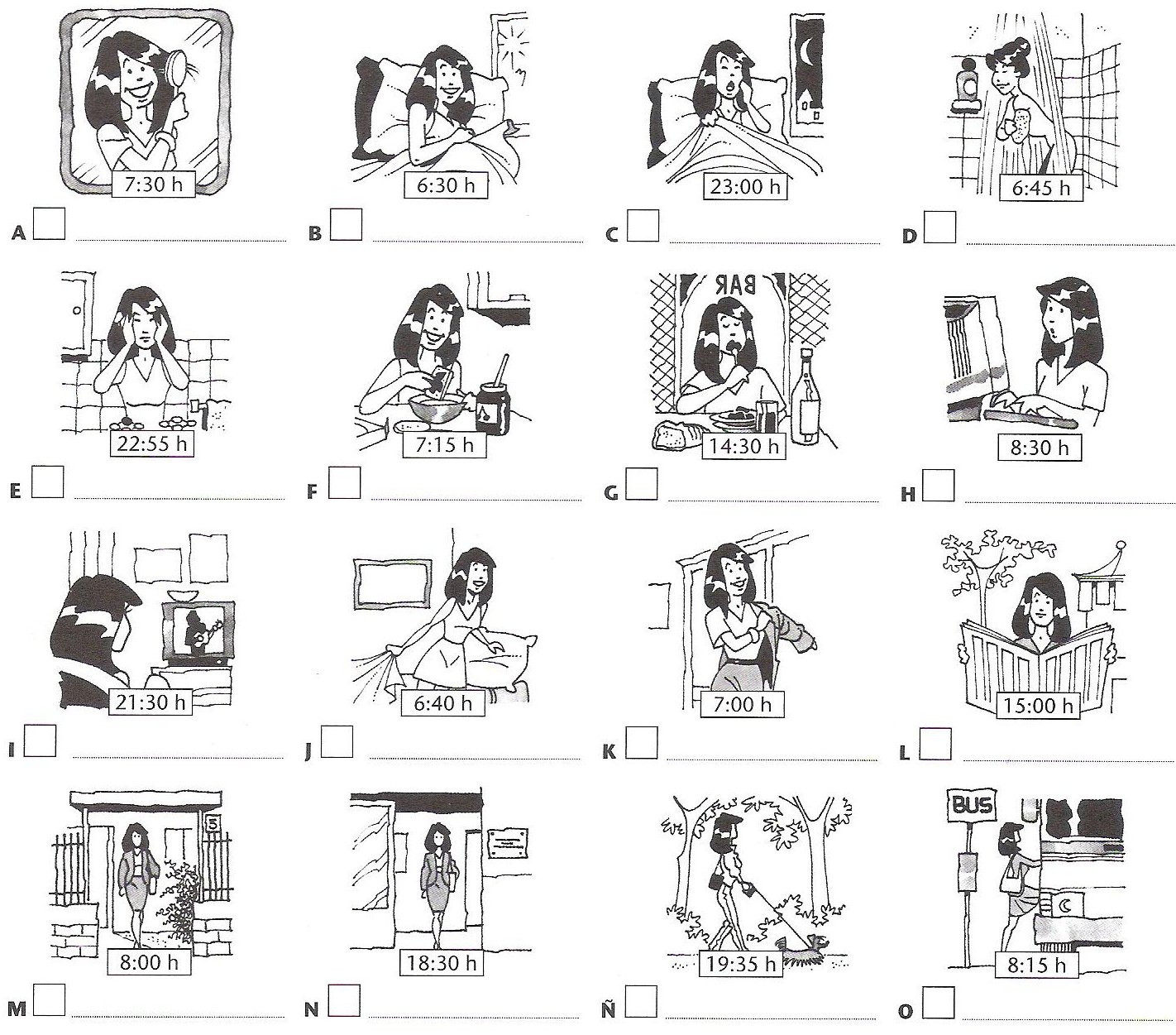 7:30 h
A

6:30 h
B

23:00 h
C

6:45 h
D

22:55 h
E

7:15 h
F

BAR
14:30 h
G

8:30 h
H

21:30 h
I

6:40 h
J

7:00 h
K

15:00 h
L

5
8:00 h
M

18:30 h
N

19:35 h
Ñ

BUS
8:15 h
O